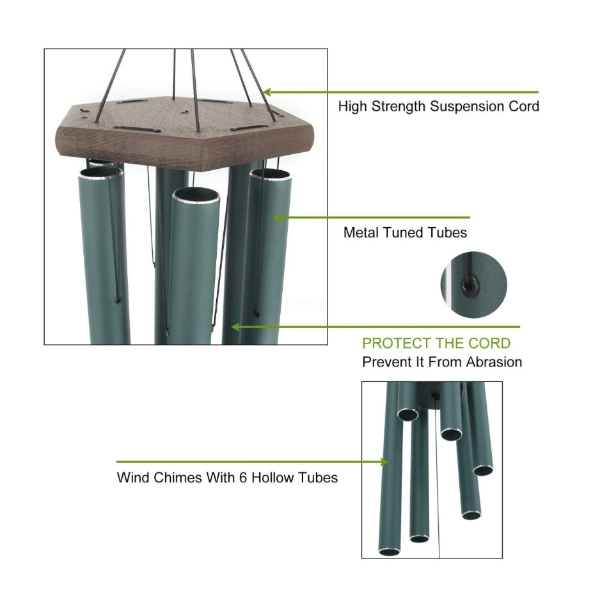 High Strength Suspension Cord

Metal Tuned Tubes

PROTECT THE CORD
Prevent It From Abrasion

Wind Chimes With 6 Hollow Tubes